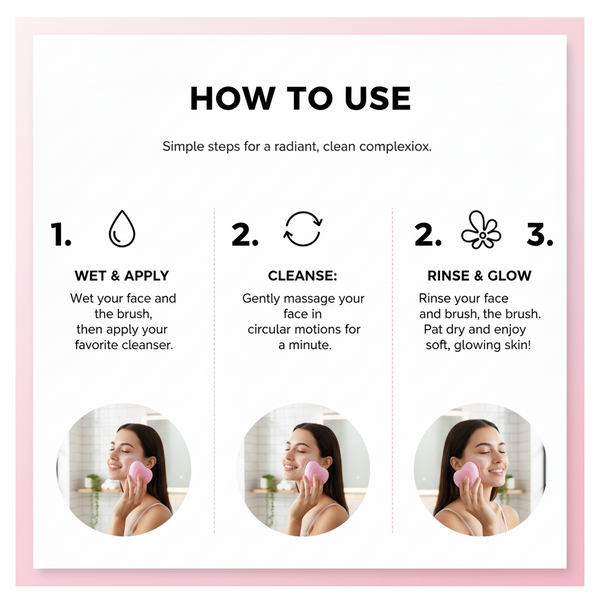 HOW TO USE

Simple steps for a radiant, clean complexiox.

1.

WET & APPLY

Wet your face and the brush, then apply your favorite cleanser.

2.

CLEANSE:

Gently massage your face in circular motions for a minute.

2. 3.

RINSE & GLOW

Rinse your face and brush, the brush. Pat dry and enjoy soft, glowing skin!