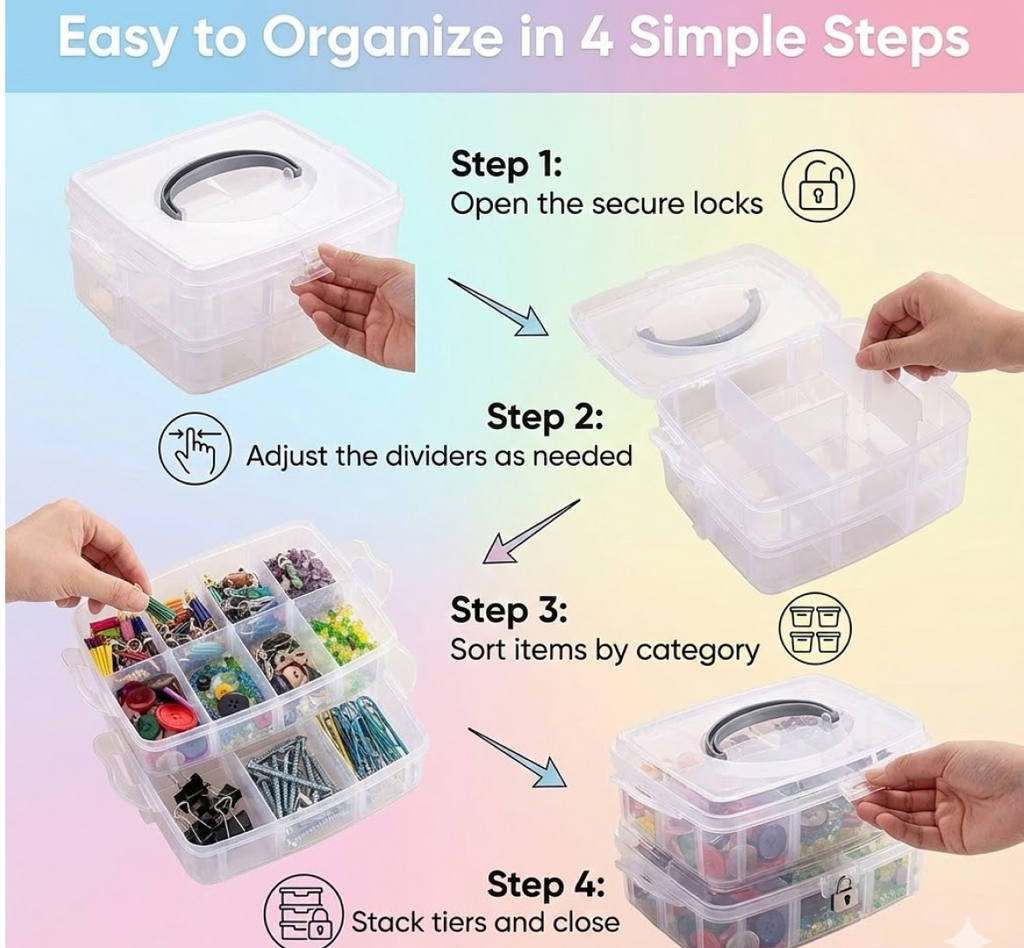 Easy to Organize in 4 Simple Steps

Step 1:
Open the secure locks

Step 2:
Adjust the dividers as needed

Step 3:
Sort items by category

Step 4:
Stack tiers and close