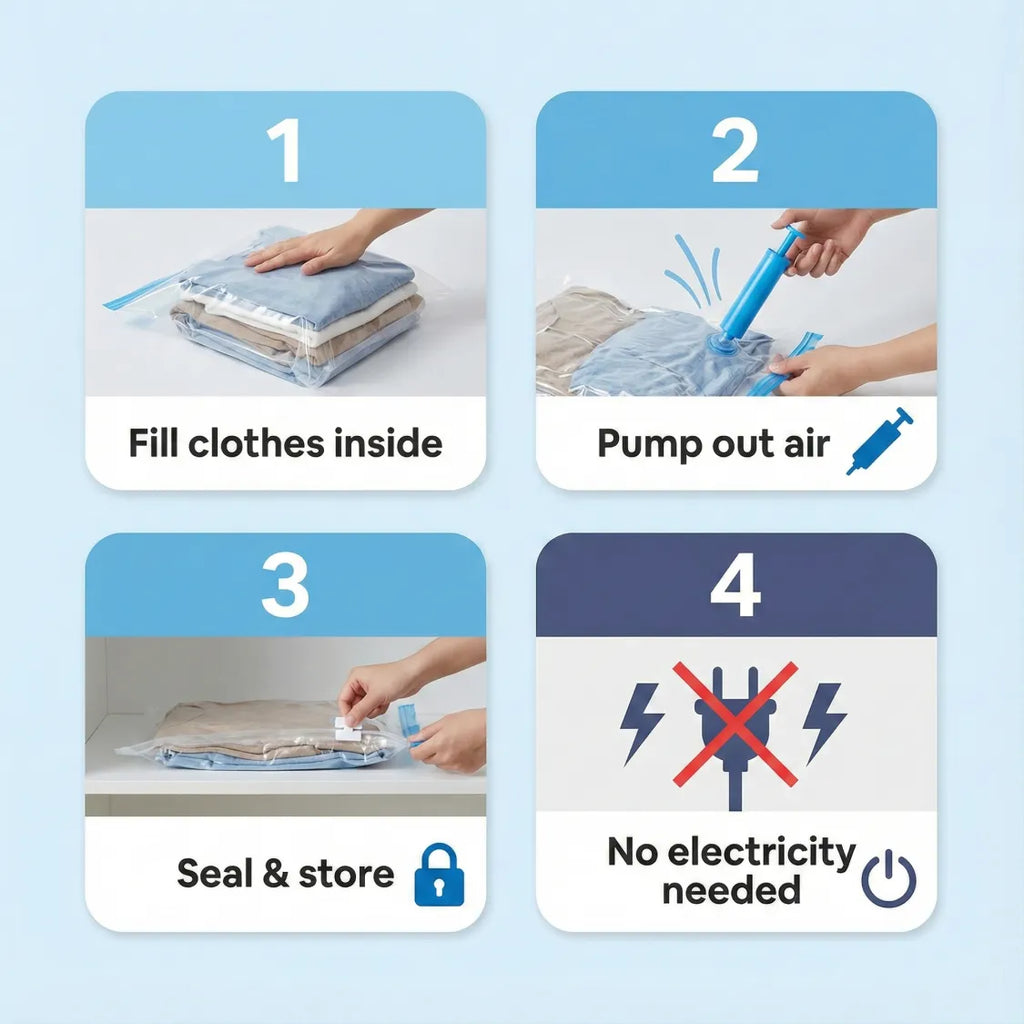 1

Fill clothes inside

2

Pump out air

3

Seal & store

4

No electricity needed