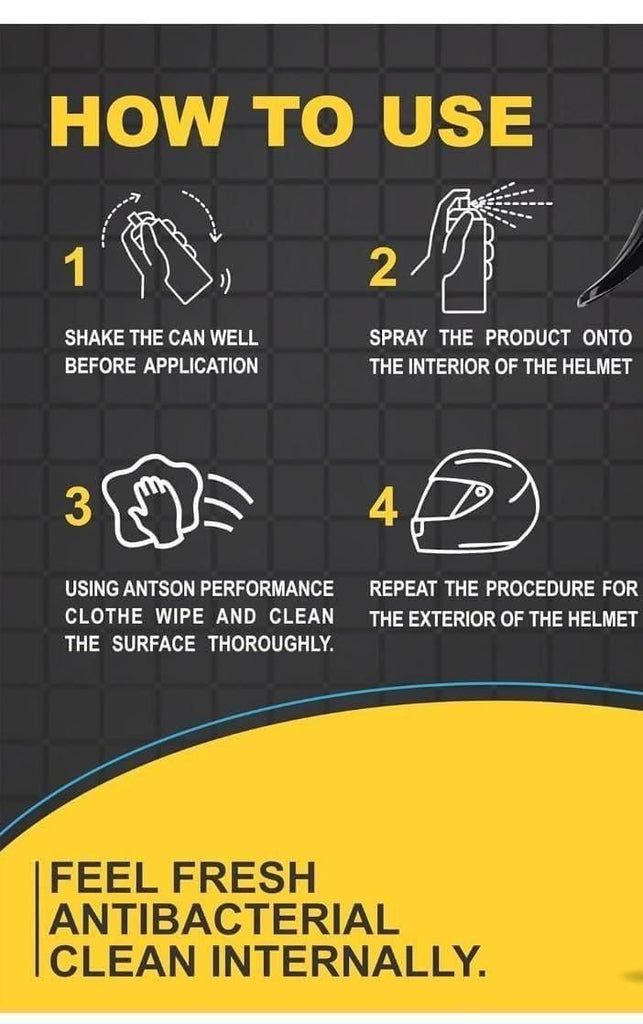 HOW TO USE

1
SHAKE THE CAN WELL BEFORE APPLICATION

2
SPRAY THE PRODUCT ONTO THE INTERIOR OF THE HELMET

3
USING ANTSON PERFORMANCE CLOTHE WIPE AND CLEAN THE SURFACE THOROUGHLY.

4
REPEAT THE PROCEDURE FOR THE EXTERIOR OF THE HELMET

FEEL FRESH
ANTIBACTERIAL
CLEAN INTERNALLY.