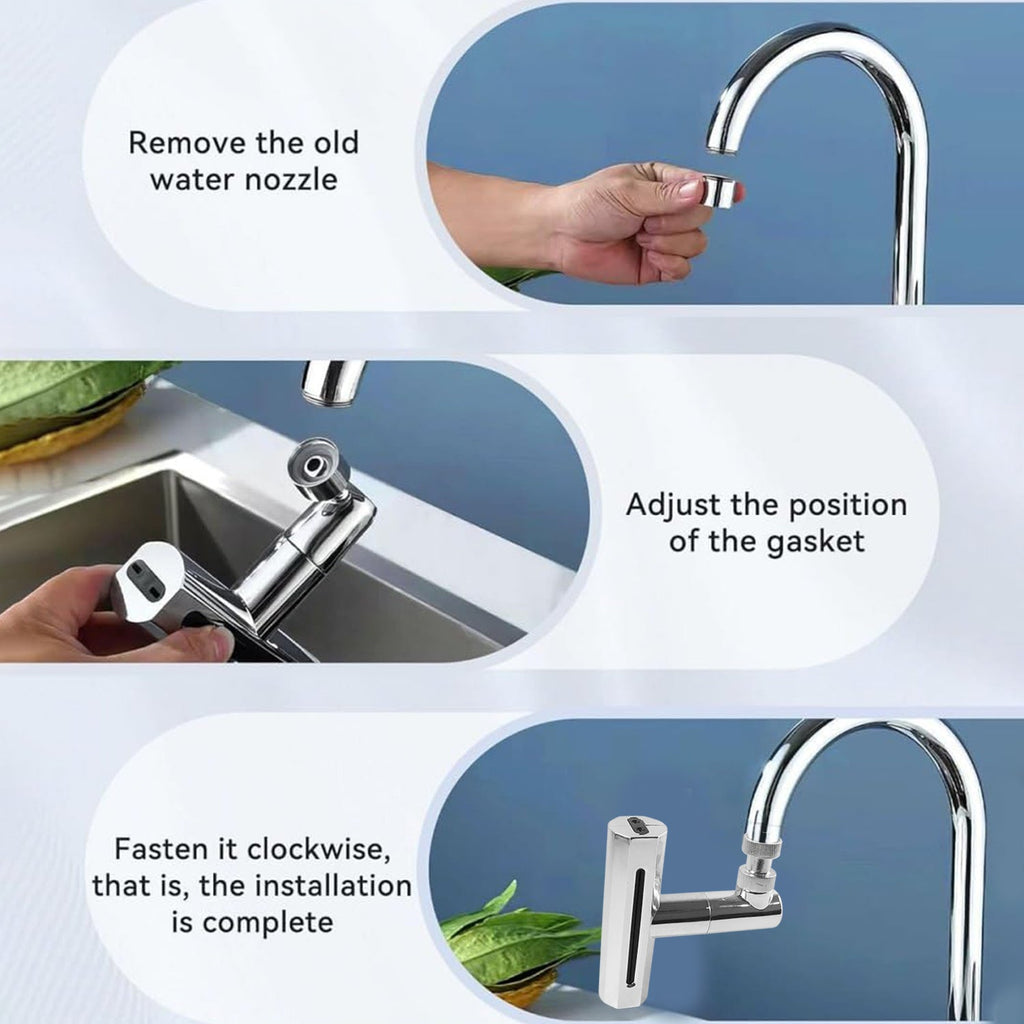 Remove the old water nozzle

Adjust the position of the gasket

Fasten it clockwise, that is, the installation is complete